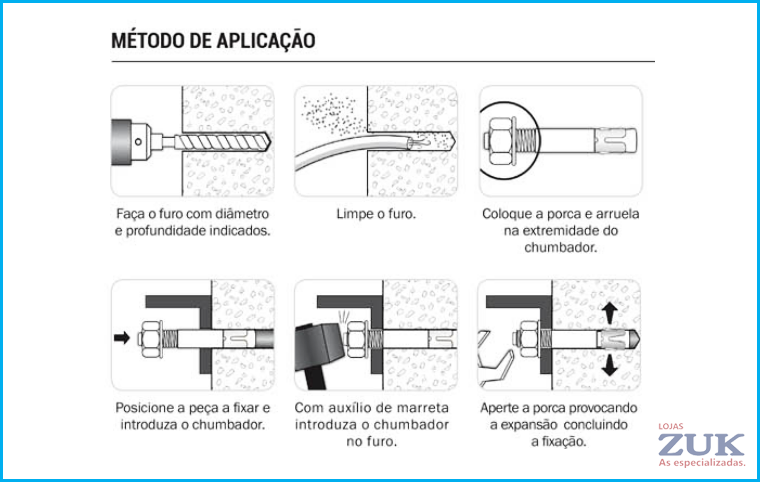 MÉTODO DE APLICAÇÃO

Faça o furo com diâmetro e profundidade indicados.

Limpe o furo.

Coloque a porca e arruela na extremidade do chumbador.

Posicione a peça a fixar e introduza o chumbador.

Com auxílio de marreta introduza o chumbador no furo.

Aperte a porca provocando a expansão concluindo a fixação.

LOJAS
ZUK
As especializadas.