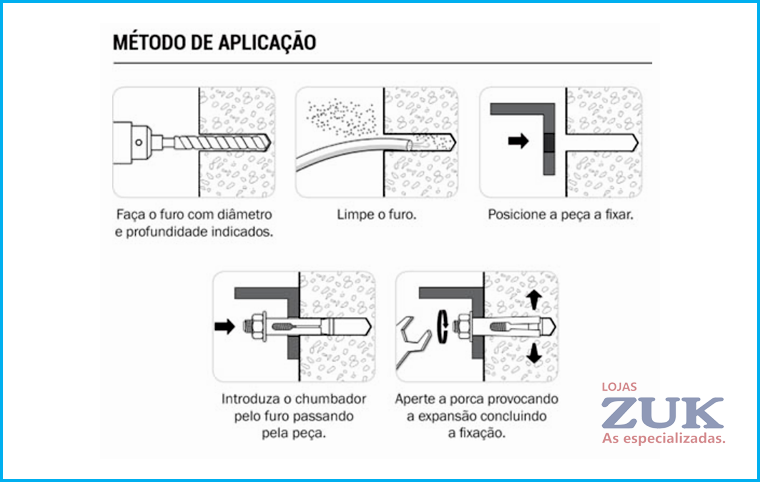 MÉTODO DE APLICAÇÃO

Faça o furo com diâmetro e profundidade indicados.

Limpe o furo.

Posicione a peça a fixar.

Introduza o chumbador pelo furo passando pela peça.

Aperte a porca provocando a expansão concluindo a fixação.

LOJAS
ZUK
As especializadas.